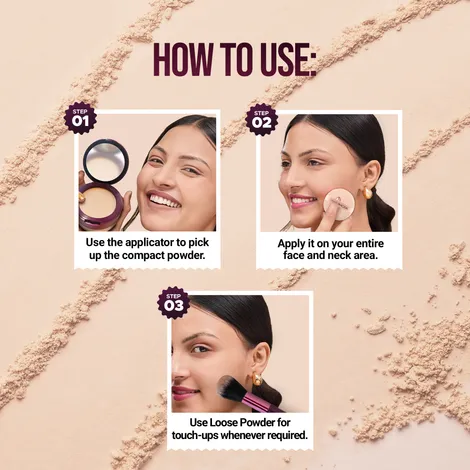 HOW TO USE:

STEP 01

Use the applicator to pick up the compact powder.

STEP 02

Apply it on your entire face and neck area.

STEP 03

Use Loose Powder for touch-ups whenever required.